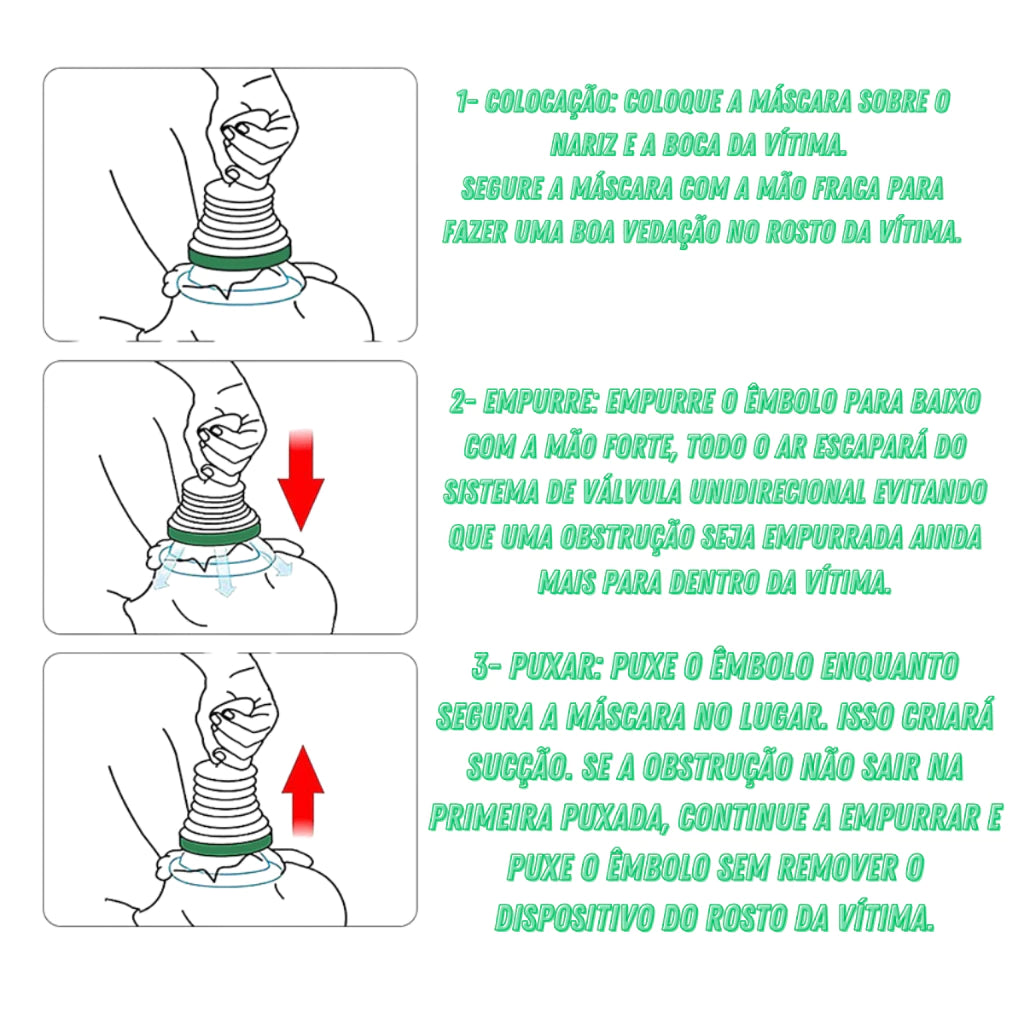 1- COLOCAÇÃO: COLOQUE A MÁSCARA SOBRE O NARIZ E A BOCA DA VÍTIMA. SEGURE A MÁSCARA COM A MÃO FRACA PARA FAZER UMA BOA VEDAÇÃO NO ROSTO DA VÍTIMA.

2- EMPURRE: EMPURRE O ÊMBOLO PARA BAIXO COM A MÃO FORTE, TODO O AR ESCAPARÁ DO SISTEMA DE VÁLVULA UNIDIRECIONAL EVITANDO QUE UMA OBSTRUÇÃO SEJA EMPURRADA AINDA MAIS PARA DENTRO DA VÍTIMA.

3- PUXAR: PUXE O ÊMBOLO ENQUANTO SEGURA A MÁSCARA NO LUGAR. ISSO CRIARÁ SUCÇÃO. SE A OBSTRUÇÃO NÃO SAIR NA PRIMEIRA PUXADA, CONTINUE A EMPURRAR E PUXE O ÊMBOLO SEM REMOVER O DISPOSITIVO DO ROSTO DA VÍTIMA.