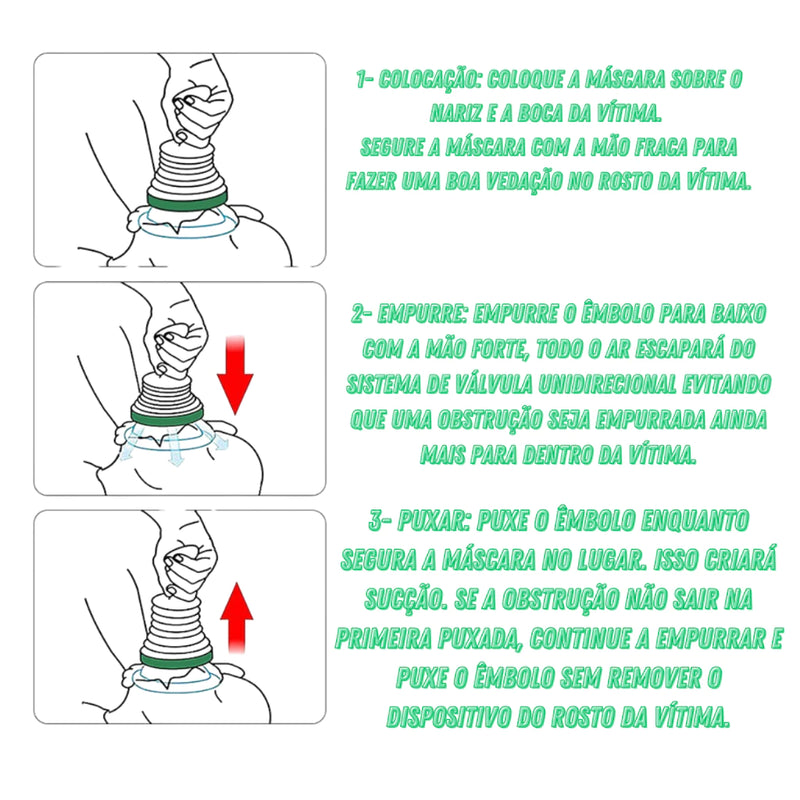 1- COLOCAÇÃO: COLOQUE A MÁSCARA SOBRE O NARIZ E A BOCA DA VÍTIMA.
SEGURE A MÁSCARA COM A MÃO FRACA PARA FAZER UMA BOA VEDAÇÃO NO ROSTO DA VÍTIMA.

2- EMPURRE: EMPURRE O ÊMBOLO PARA BAIXO COM A MÃO FORTE, TODO O AR ESCAPARÁ DO SISTEMA DE VÁLVULA UNIDIRECIONAL EVITANDO QUE UMA OBSTRUÇÃO SEJA EMPURRADA AINDA MAIS PARA DENTRO DA VÍTIMA.

3- PUXAR: PUXE O ÊMBOLO ENQUANTO SEGURA A MÁSCARA NO LUGAR. ISSO CRIARÁ SUCÇÃO. SE A OBSTRUÇÃO NÃO SAIR NA PRIMEIRA PUXADA, CONTINUE A EMPURRAR E PUXE O ÊMBOLO SEM REMOVER O DISPOSITIVO DO ROSTO DA VÍTIMA.